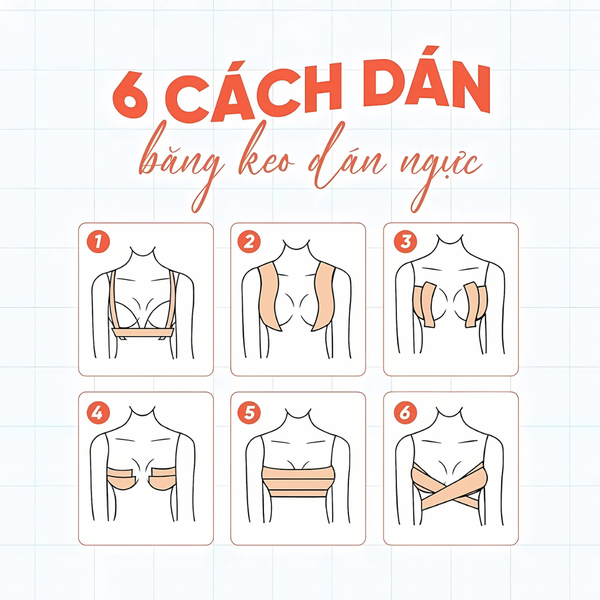 6 CÁCH DÁN
băng keo dán ngực

1

2

3

4

5

6