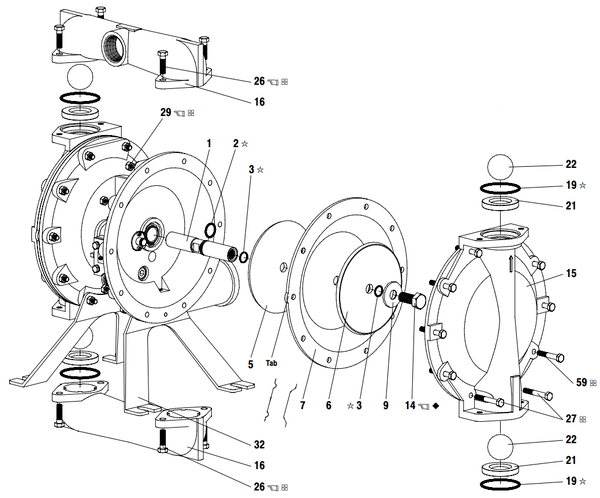 26
16
29
1
2 ☆
3 ☆
22
19 ☆
21
15
5
Tab
7
6
☆ 3
9
14 ◆
59
27
32
16
26
22
21
19 ☆