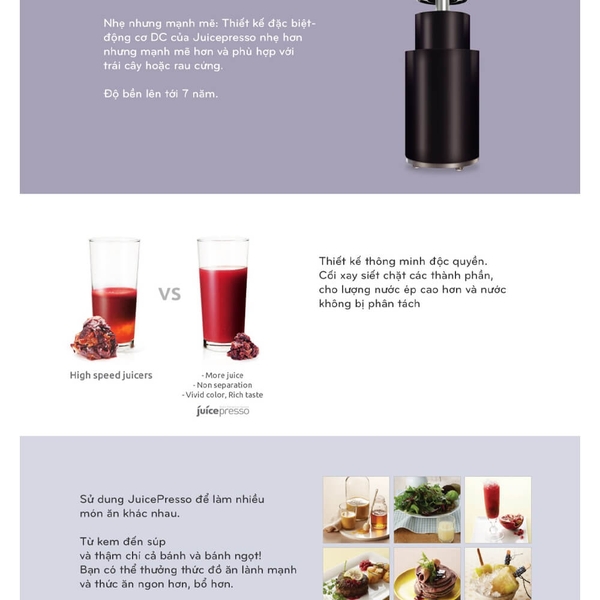 Nhẹ nhưng mạnh mẽ: Thiết kế đặc biệt- động cơ DC của Juicepresso nhẹ hơn nhưng mạnh mẽ hơn và phù hợp với trái cây hoặc rau cứng.

Độ bền lên tới 7 năm.

VS

High speed juicers

- More juice
- Non separation
- Vivid color, Rich taste

juicepresso

Thiết kế thông minh độc quyền.
Cối xay siết chặt các thành phần, cho lượng nước ép cao hơn và nước không bị phân tách

Sử dung JuicePresso để làm nhiều món ăn khác nhau.

Từ kem đến súp và thậm chí cả bánh và bánh ngọt! Bạn có thể thưởng thức đồ ăn lành mạnh và thức ăn ngon hơn, bổ hơn.