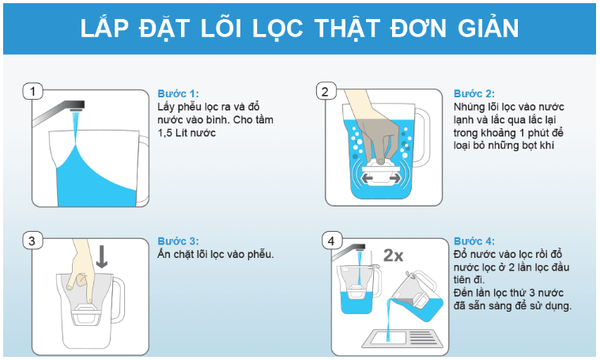 LẮP ĐẶT LÕI LỌC THẬT ĐƠN GIẢN

1

Bước 1:
Lấy phễu lọc ra và đổ nước vào bình. Cho tầm 1,5 Lít nước

2

Bước 2:
Nhúng lõi lọc vào nước lạnh và lắc qua lắc lại trong khoảng 1 phút để loại bỏ những bọt khí

3

Bước 3:
Ấn chặt lõi lọc vào phễu.

4

2x

Bước 4:
Đổ nước vào lọc rồi đổ nước lọc ở 2 lần lọc đầu tiên đi.
Đến lần lọc thứ 3 nước đã sẵn sàng để sử dụng.