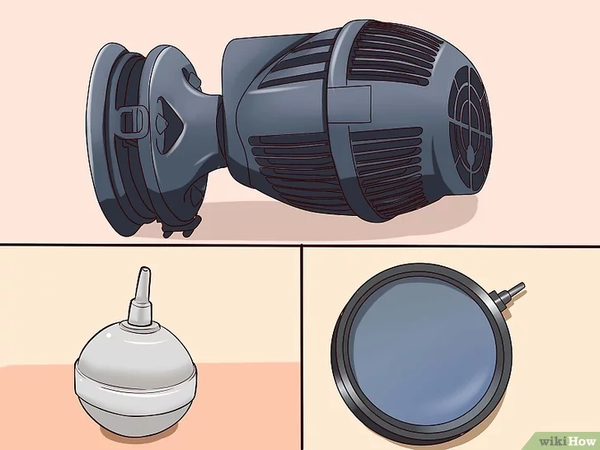 wikiHow