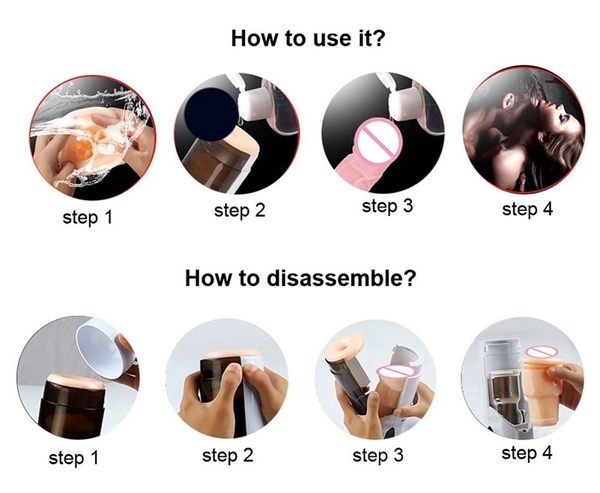 How to use it?

step 1

step 2

step 3

step 4

How to disassemble?

step 1

step 2

step 3

step 4