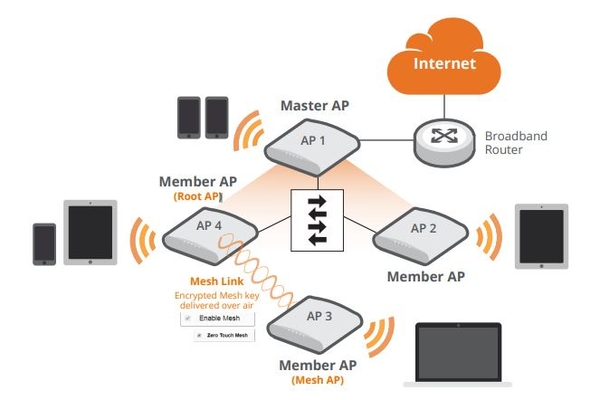 Internet

Master AP

AP 1

Broadband Router

Member AP
(Root AP)

AP 4

AP 2

Member AP

Mesh Link
Encrypted Mesh key delivered over air

Enable Mesh

Zero Touch Mesh

AP 3

Member AP
(Mesh AP)