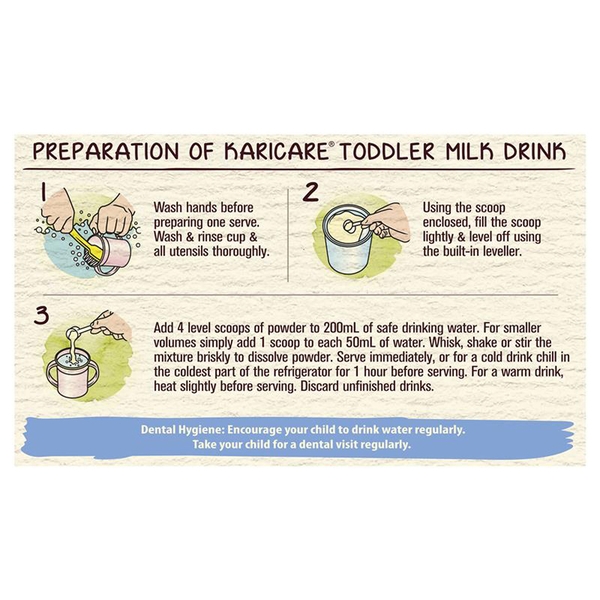 PREPARATION OF KARICARE® TODDLER MILK DRINK

1

Wash hands before preparing one serve. Wash & rinse cup & all utensils thoroughly.

2

Using the scoop enclosed, fill the scoop lightly & level off using the built-in leveller.

3

Add 4 level scoops of powder to 200mL of safe drinking water. For smaller volumes simply add 1 scoop to each 50mL of water. Whisk, shake or stir the mixture briskly to dissolve powder. Serve immediately, or for a cold drink chill in the coldest part of the refrigerator for 1 hour before serving. For a warm drink, heat slightly before serving. Discard unfinished drinks.

Dental Hygiene: Encourage your child to drink water regularly. Take your child for a dental visit regularly.