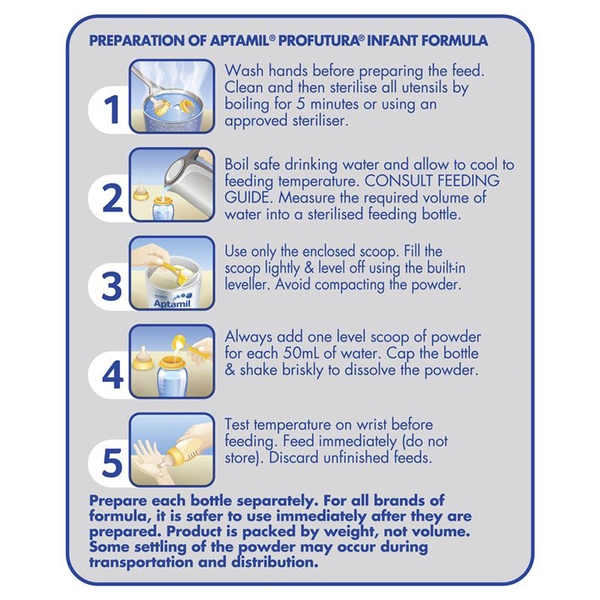 PREPARATION OF APTAMIL® PROFUTURA® INFANT FORMULA

1
Wash hands before preparing the feed. Clean and then sterilise all utensils by boiling for 5 minutes or using an approved steriliser.

2
Boil safe drinking water and allow to cool to feeding temperature. CONSULT FEEDING GUIDE. Measure the required volume of water into a sterilised feeding bottle.

3
Aptamil
Use only the enclosed scoop. Fill the scoop lightly & level off using the built-in leveller. Avoid compacting the powder.

4
Always add one level scoop of powder for each 50mL of water. Cap the bottle & shake briskly to dissolve the powder.

5
Test temperature on wrist before feeding. Feed immediately (do not store). Discard unfinished feeds.

Prepare each bottle separately. For all brands of formula, it is safer to use immediately after they are prepared. Product is packed by weight, not volume. Some settling of the powder may occur during transportation and distribution.