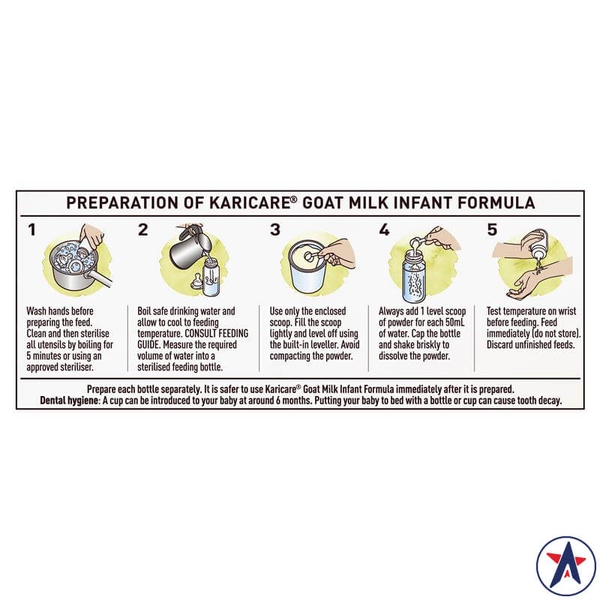 PREPARATION OF KARICARE® GOAT MILK INFANT FORMULA

1

Wash hands before preparing the feed. Clean and then sterilise all utensils by boiling for 5 minutes or using an approved steriliser.

2

Boil safe drinking water and allow to cool to feeding temperature. CONSULT FEEDING GUIDE. Measure the required volume of water into a sterilised feeding bottle.

3

Use only the enclosed scoop. Fill the scoop lightly and level off using the built-in leveller. Avoid compacting the powder.

4

Always add 1 level scoop of powder for each 50mL of water. Cap the bottle and shake briskly to dissolve the powder.

5

Test temperature on wrist before feeding. Feed immediately (do not store). Discard unfinished feeds.

Prepare each bottle separately. It is safer to use Karicare® Goat Milk Infant Formula immediately after it is prepared.
Dental hygiene: A cup can be introduced to your baby at around 6 months. Putting your baby to bed with a bottle or cup can cause tooth decay.