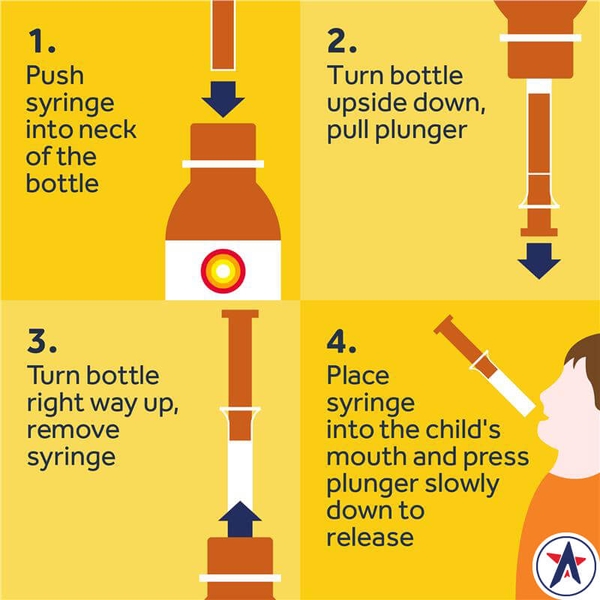 1.
Push syringe into neck of the bottle

2.
Turn bottle upside down, pull plunger

3.
Turn bottle right way up, remove syringe

4.
Place syringe into the child's mouth and press plunger slowly down to release