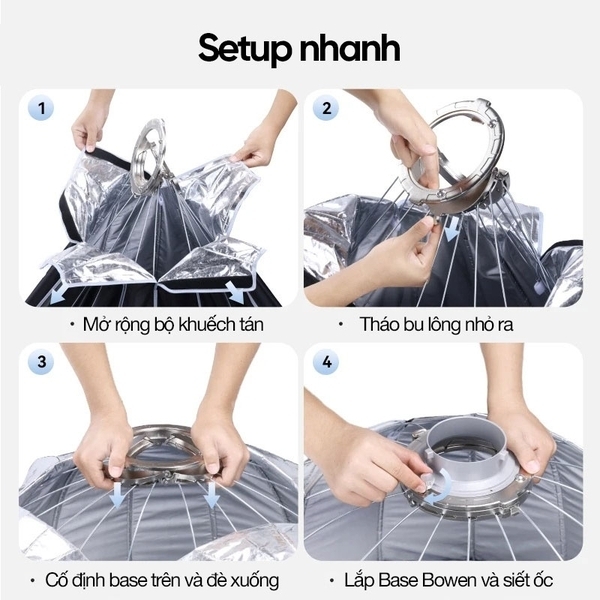 Setup nhanh

1

• Mở rộng bộ khuếch tán

2

• Tháo bu lông nhỏ ra

3

• Cố định base trên và đè xuống

4

• Lắp Base Bowen và siết ốc