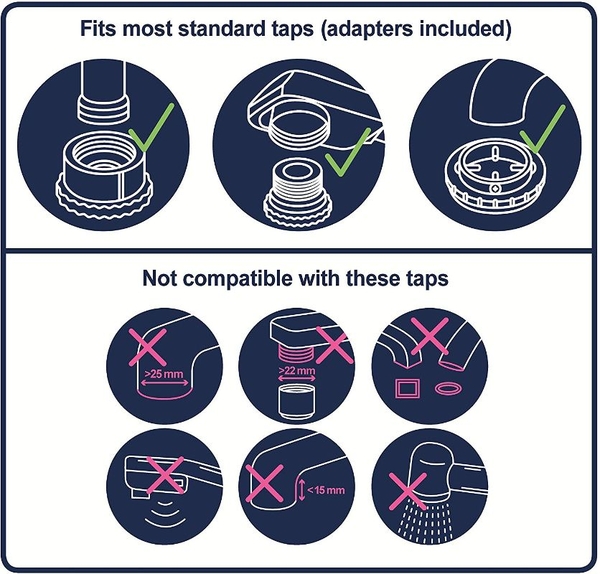 Fits most standard taps (adapters included)

Not compatible with these taps

>25 mm

>22 mm

<15 mm