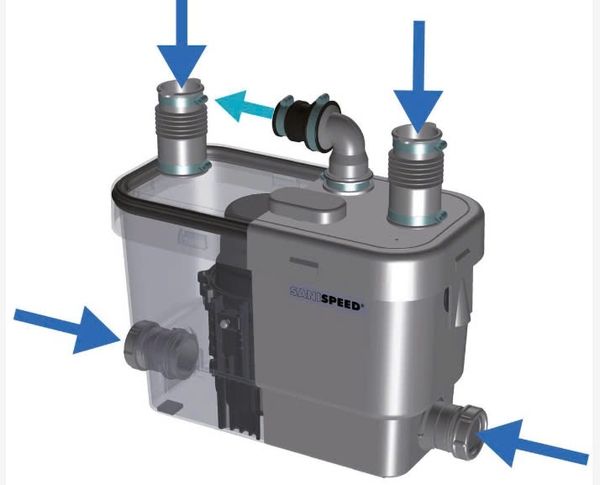 SANISPEED®