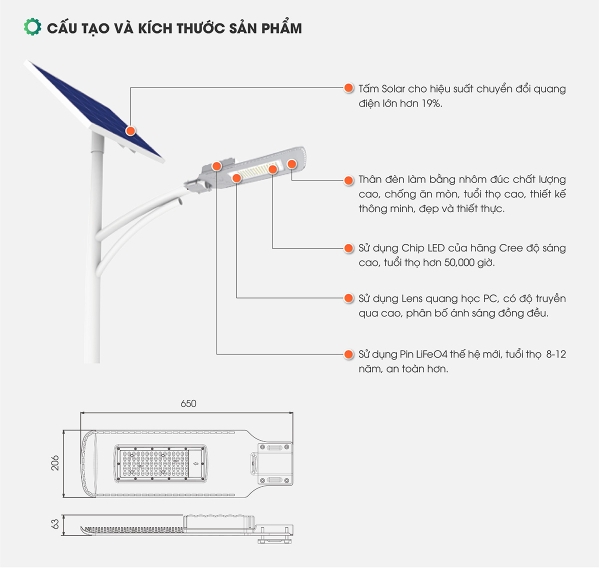 CẤU TẠO VÀ KÍCH THƯỚC SẢN PHẨM

Tấm Solar cho hiệu suất chuyển đổi quang điện lớn hơn 19%.

Thân đèn làm bằng nhôm đúc chất lượng cao, chống ăn mòn, tuổi thọ cao, thiết kế thông minh, đẹp và thiết thực.

Sử dụng Chip LED của hãng Cree độ sáng cao, tuổi thọ hơn 50,000 giờ.

Sử dụng Lens quang học PC, có độ truyền qua cao, phân bố ánh sáng đồng đều.

Sử dụng Pin LiFeO4 thế hệ mới, tuổi thọ 8-12 năm, an toàn hơn.

650

206

63