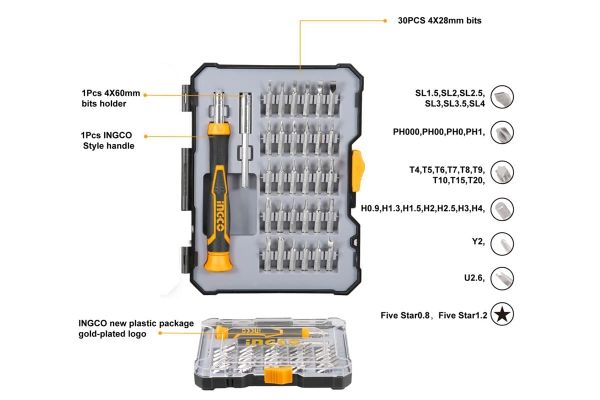 30PCS 4X28mm bits

1Pcs 4X60mm bits holder

1Pcs INGCO Style handle

INGCO

SL1.5,SL2,SL2.5, SL3,SL3.5,SL4

PH000,PH00,PH0,PH1,

T4,T5,T6,T7,T8,T9, T10,T15,T20,

H0.9,H1.3,H1.5,H2,H2.5,H3,H4,

Y2,

U2.6,

Five Star0.8、Five Star1.2

INGCO new plastic package gold-plated logo

INGCO