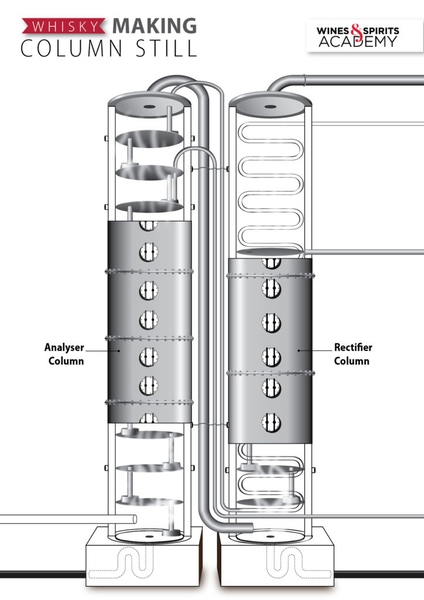 WHISKY MAKING
COLUMN STILL

WINES & SPIRITS
ACADEMY

Analyser
Column

Rectifier
Column