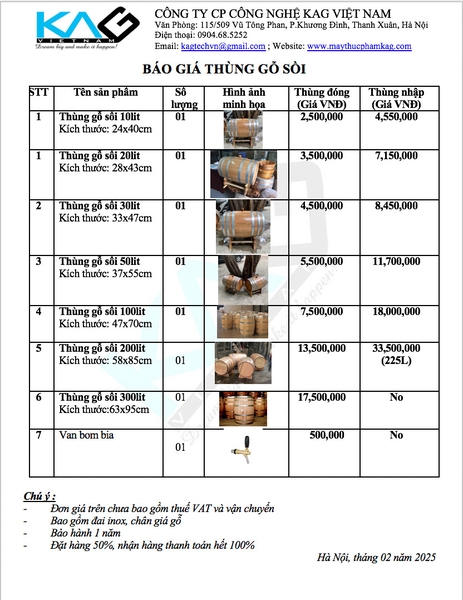 KAG
VIETNAM
Dream big and make it happen!

CÔNG TY CP CÔNG NGHỆ KAG VIỆT NAM
Văn Phòng: 115/509 Vũ Tông Phan, P.Khương Đình, Thanh Xuân, Hà Nội
Điện thoại: 0904.68.5252
Email: kagtechvn@gmail.com ; Website: www.maythucphamkag.com

BÁO GIÁ THÙNG GỖ SỒI

| STT | Tên sản phẩm | Số lượng | Hình ảnh minh họa | Thùng đóng (Giá VNĐ) | Thùng nhập (Giá VNĐ) |
|---|---|---|---|---|---|
| 1 | Thùng gỗ sồi 10lit Kích thước: 24x40cm | 01 | | 2,500,000 | 4,550,000 |
| 1 | Thùng gỗ sồi 20lit Kích thước: 28x43cm | 01 | | 3,500,000 | 7,150,000 |
| 2 | Thùng gỗ sồi 30lit Kích thước: 33x47cm | 01 | | 4,500,000 | 8,450,000 |
| 3 | Thùng gỗ sồi 50lit Kích thước: 37x55cm | 01 | | 5,500,000 | 11,700,000 |
| 4 | Thùng gỗ sồi 100lit Kích thước: 47x70cm | 01 | | 7,500,000 | 18,000,000 |
| 5 | Thùng gỗ sồi 200lit Kích thước: 58x85cm | 01 | | 13,500,000 | 33,500,000 (225L) |
| 6 | Thùng gỗ sồi 300lit Kích thước:63x95cm | 01 | | 17,500,000 | No |
| 7 | Van bom bia | 01 | | 500,000 | No |

Chú ý :
- Đơn giá trên chưa bao gồm thuế VAT và vận chuyển
- Bao gồm đai inox, chân giá gỗ
- Bảo hành 1 năm
- Đặt hàng 50%, nhận hàng thanh toán hết 100%

Hà Nội, tháng 02 năm 2025