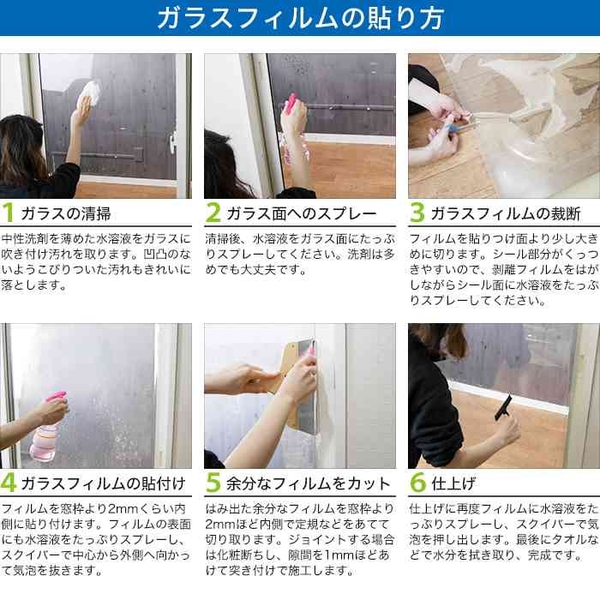 ガラスフィルムの貼り方

1 ガラスの清掃

中性洗剤を薄めた水溶液をガラスに吹き付け汚れを取ります。凹凸のないようこびりついた汚れもきれいに落とします。

2 ガラス面へのスプレー

清掃後、水溶液をガラス面にたっぷりスプレーしてください。洗剤は多めでも大丈夫です。

3 ガラスフィルムの裁断

フィルムを貼りつけ面より少し大きめに切ります。シール部分がくっつきやすいので、剥離フィルムをはがしながらシール面に水溶液をたっぷりスプレーしてください。

4 ガラスフィルムの貼付け

フィルムを窓枠より2mmくらい内側に貼り付けます。フィルムの表面にも水溶液をたっぷりスプレーし、スクイバーで中心から外側へ向かって気泡を抜きます。

5 余分なフィルムをカット

はみ出た余分なフィルムを窓枠より2mmほど内側で定規などをあてて切り取ります。ジョイントする場合は化粧断ちし、隙間を1mmほどあけて突き付けで施工します。

6 仕上げ

仕上げに再度フィルムに水溶液をたっぷりスプレーし、スクイバーで気泡を押し出します。最後にタオルなどで水分を拭き取り、完成です。