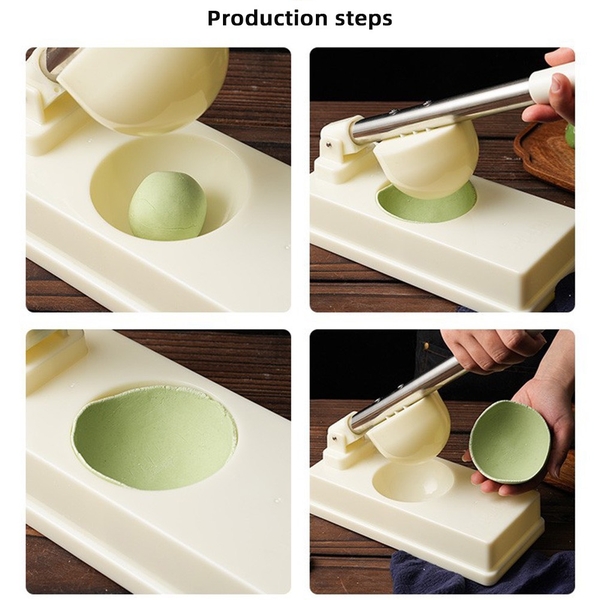 Production steps