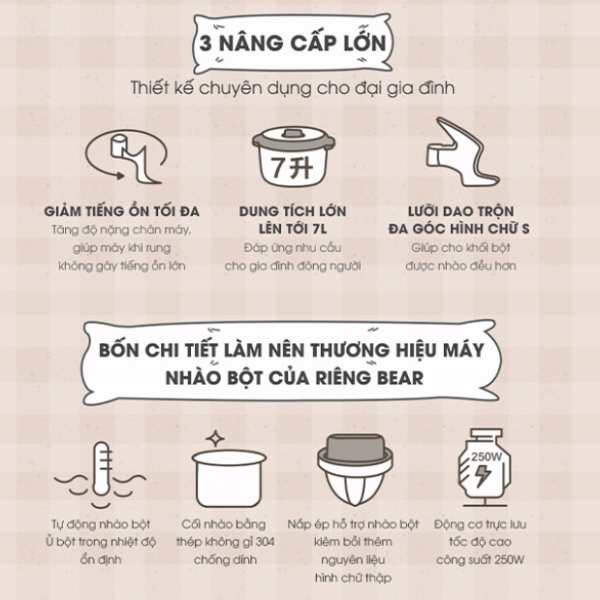 3 NÂNG CẤP LỚN

Thiết kế chuyên dụng cho đại gia đình

7升

GIẢM TIẾNG ỒN TỐI ĐA
Tăng độ nặng chân máy, giúp máy khi rung không gây tiếng ồn lớn

DUNG TÍCH LỚN LÊN TỚI 7L
Đáp ứng nhu cầu cho gia đình đông người

LƯỠI DAO TRỘN ĐA GÓC HÌNH CHỮ S
Giúp cho khối bột được nhào đều hơn

BỐN CHI TIẾT LÀM NÊN THƯƠNG HIỆU MÁY NHÀO BỘT CỦA RIÊNG BEAR

250W

Tự động nhào bột
Ủ bột trong nhiệt độ ổn định

Cối nhào bằng thép không gỉ 304 chống dính

Nắp ép hỗ trợ nhào bột kiêm bổi thêm nguyên liệu hình chữ thập

Động cơ trực lưu tốc độ cao công suất 250W