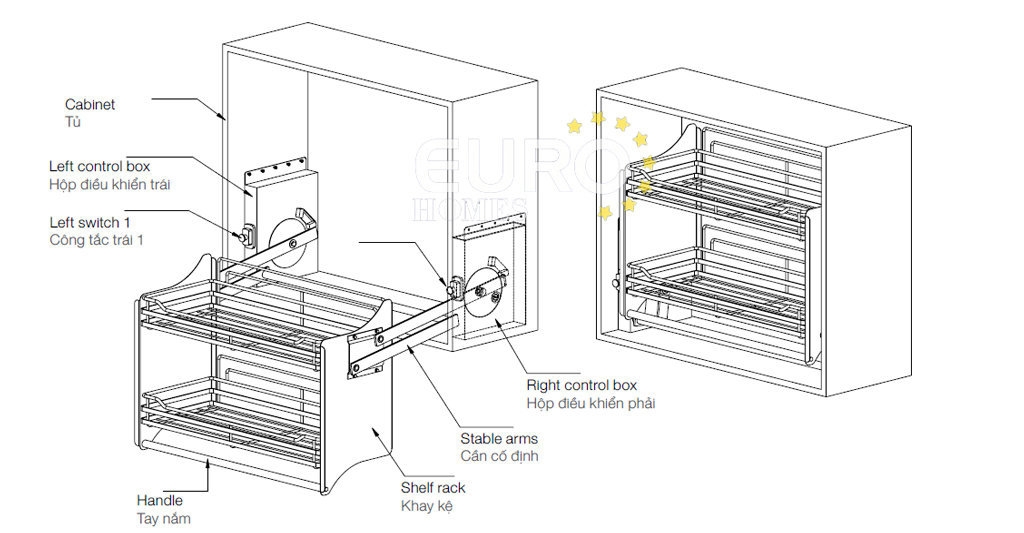 Cabinet
Tủ

Left control box
Hộp điều khiển trái

Left switch 1
Công tắc trái 1

EURO HOMES

Right control box
Hộp điều khiển phải

Stable arms
Cần cố định

Shelf rack
Khay kệ

Handle
Tay nắm