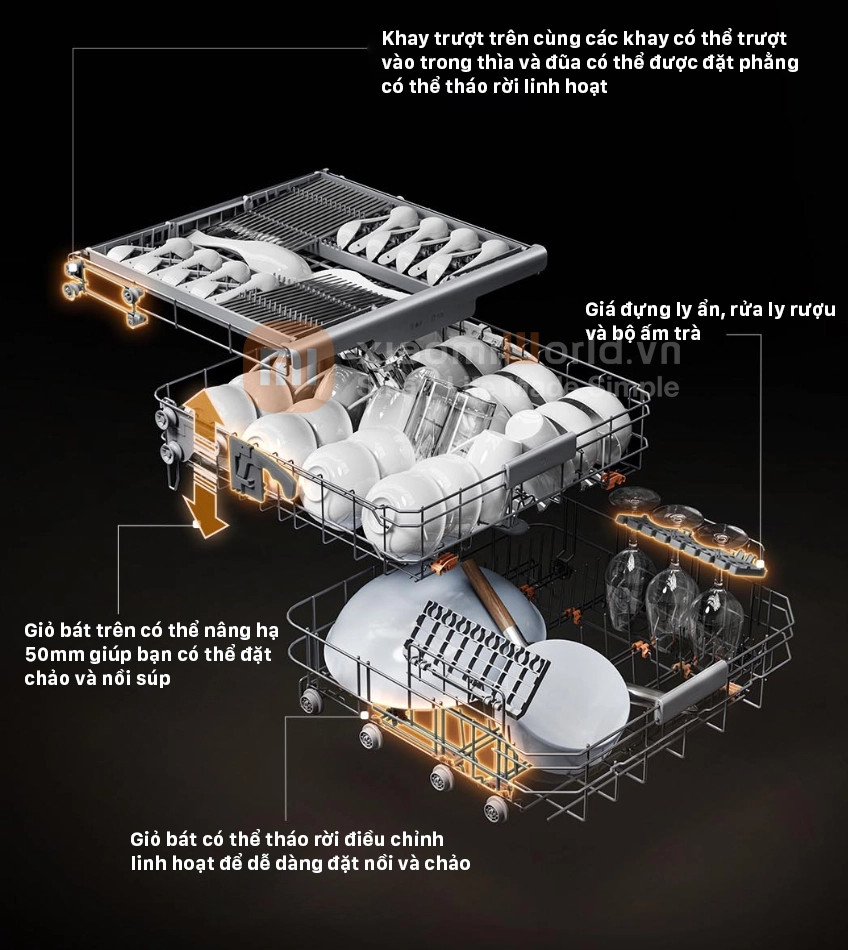 Khay trượt trên cùng các khay có thể trượt vào trong thìa và đũa có thể được đặt phẳng có thể tháo rời linh hoạt

Giá đựng ly ẩn, rửa ly rượu và bộ ấm trà

xiaomiworld.vn

Giỏ bát trên có thể nâng hạ 50mm giúp bạn có thể đặt chảo và nồi súp

Giỏ bát có thể tháo rời điều chỉnh linh hoạt để dễ dàng đặt nồi và chảo