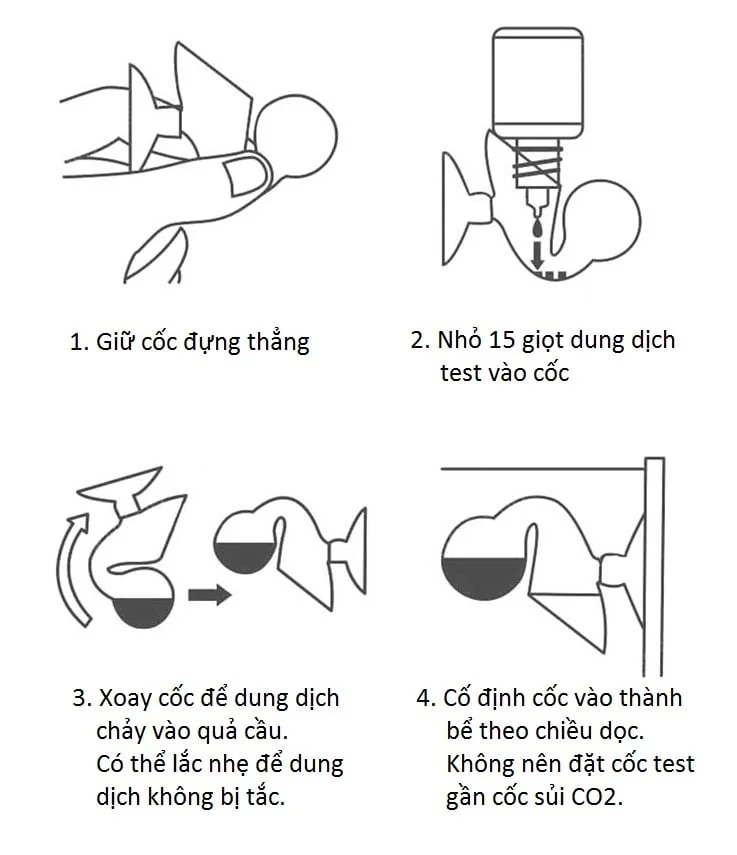 1. Giữ cốc đựng thẳng

2. Nhỏ 15 giọt dung dịch test vào cốc

3. Xoay cốc để dung dịch chảy vào quả cầu. Có thể lắc nhẹ để dung dịch không bị tắc.

4. Cố định cốc vào thành bể theo chiều dọc. Không nên đặt cốc test gần cốc sủi CO2.