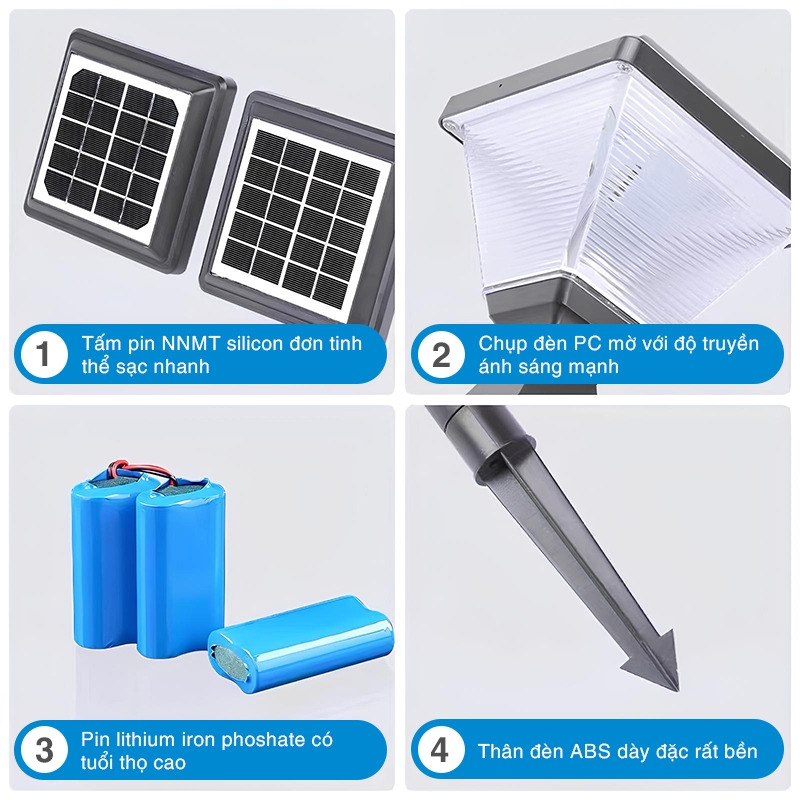 1
Tấm pin NNMT silicon đơn tinh thể sạc nhanh

2
Chụp đèn PC mờ với độ truyền ánh sáng mạnh

3
Pin lithium iron phoshate có tuổi thọ cao

4
Thân đèn ABS dày đặc rất bền