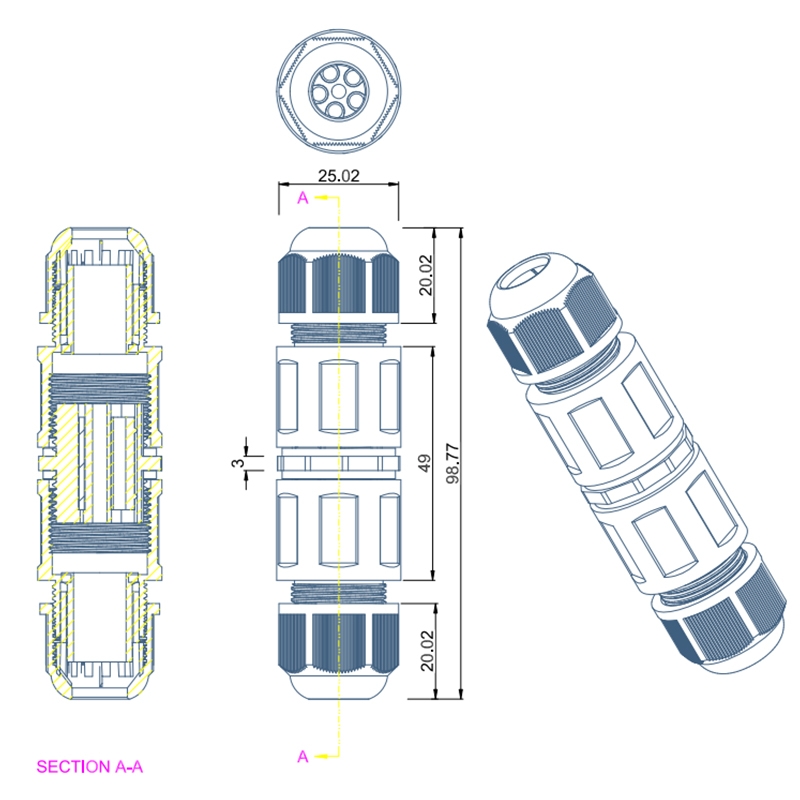 25.02

A

20.02

3

49

98.77

20.02

A

SECTION A-A