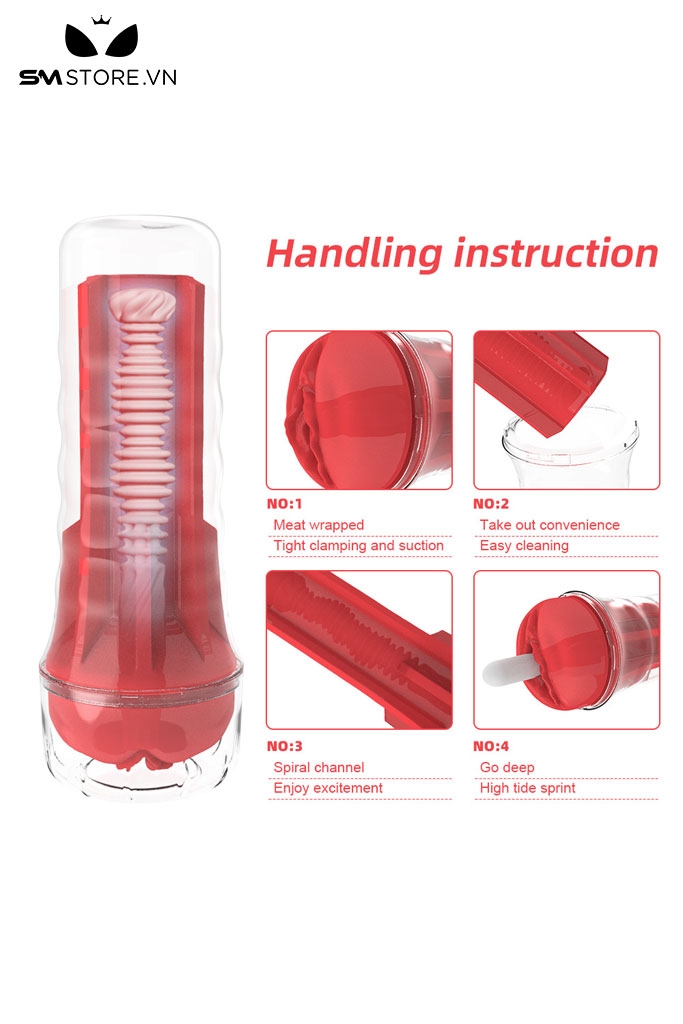 SM STORE.VN

Handling instruction

NO:1
Meat wrapped
Tight clamping and suction

NO:2
Take out convenience
Easy cleaning

NO:3
Spiral channel
Enjoy excitement

NO:4
Go deep
High tide sprint