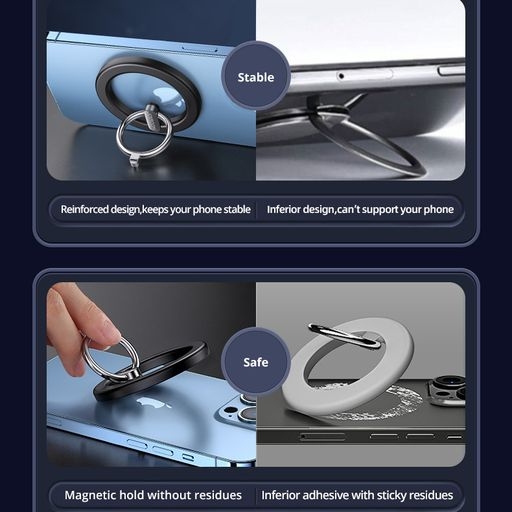 Stable

Reinforced design,keeps your phone stable

Inferior design,can't support your phone

Safe

Magnetic hold without residues

Inferior adhesive with sticky residues