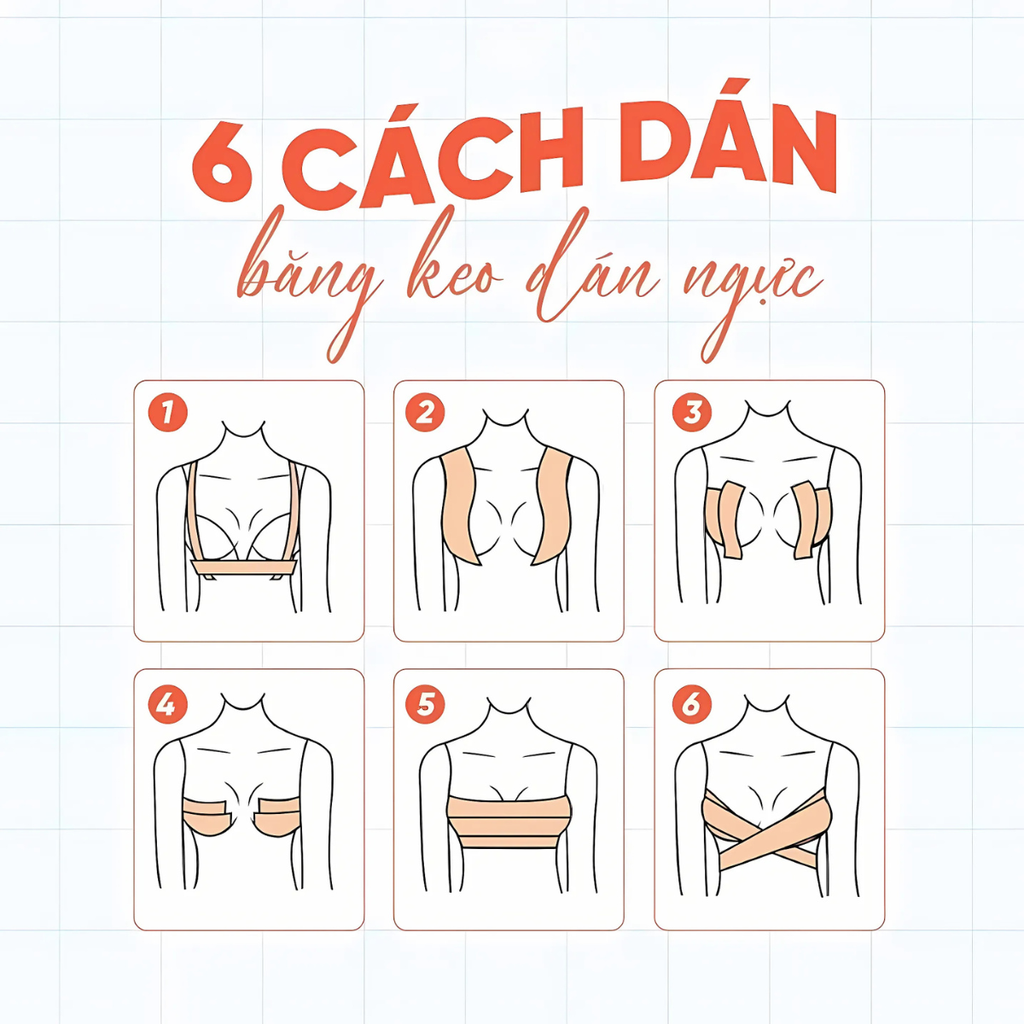 6 CÁCH DÁN
băng keo dán ngực

1

2

3

4

5

6