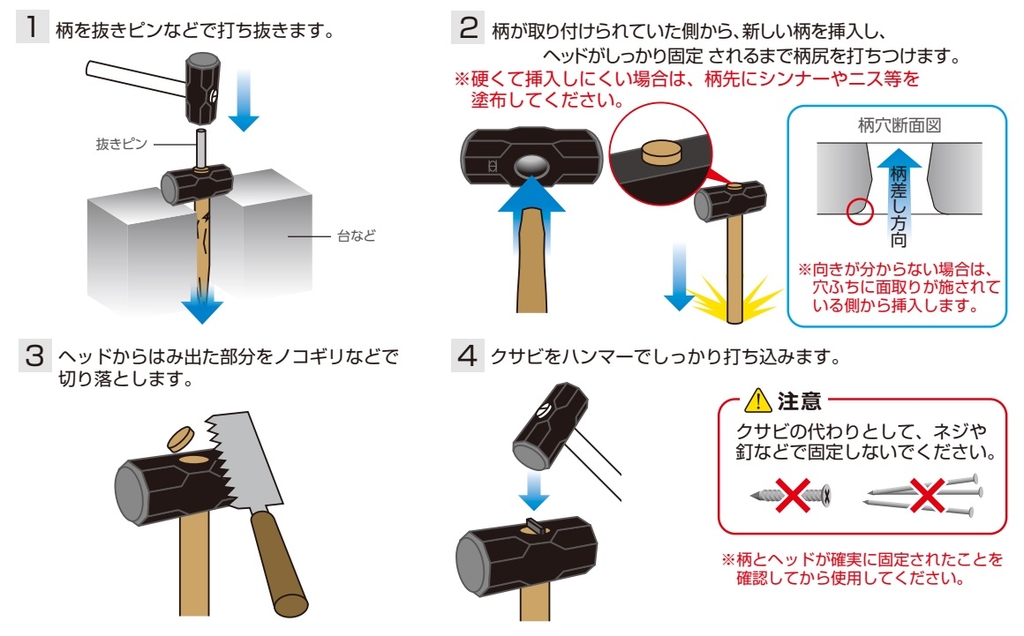 1 柄を抜きピンなどで打ち抜きます。

抜きピン

台など

2 柄が取り付けられていた側から、新しい柄を挿入し、ヘッドがしっかり固定 されるまで柄尻を打ちつけます。

※硬くて挿入しにくい場合は、柄先にシンナーやニス等を塗布してください。

柄穴断面図

柄差し方向

※向きが分からない場合は、穴ふちに面取りが施されている側から挿入します。

3 ヘッドからはみ出た部分をノコギリなどで切り落とします。

4 クサビをハンマーでしっかり打ち込みます。

注意

クサビの代わりとして、ネジや釘などで固定しないでください。

※柄とヘッドが確実に固定されたことを確認してから使用してください。