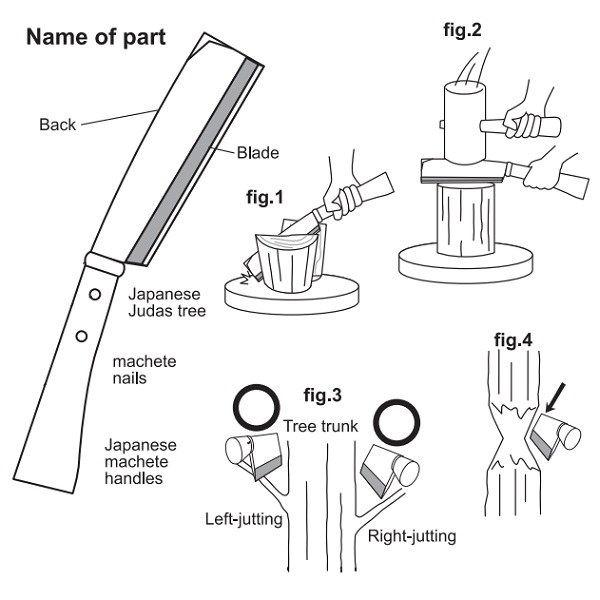 Name of part

Back

Blade

Japanese Judas tree

machete nails

Japanese machete handles

fig.1

fig.2

fig.3

Tree trunk

Left-jutting

Right-jutting

fig.4