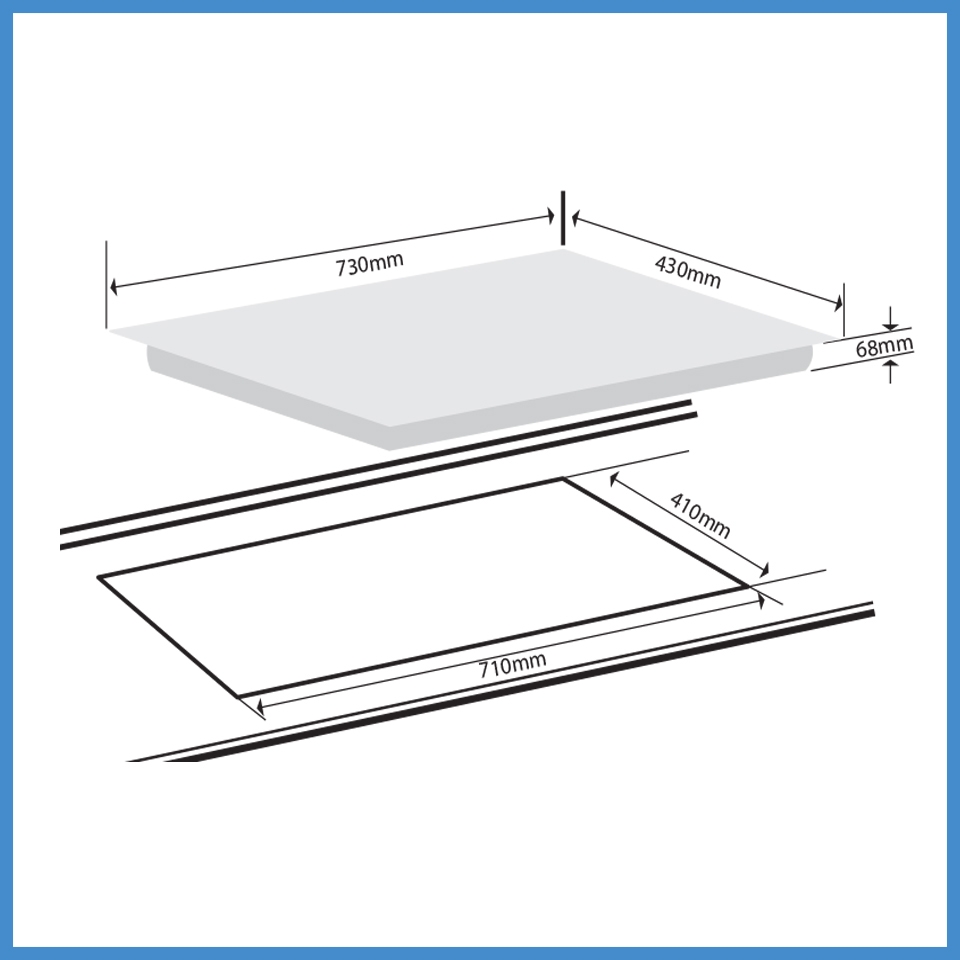 730mm
430mm
68mm
410mm
710mm