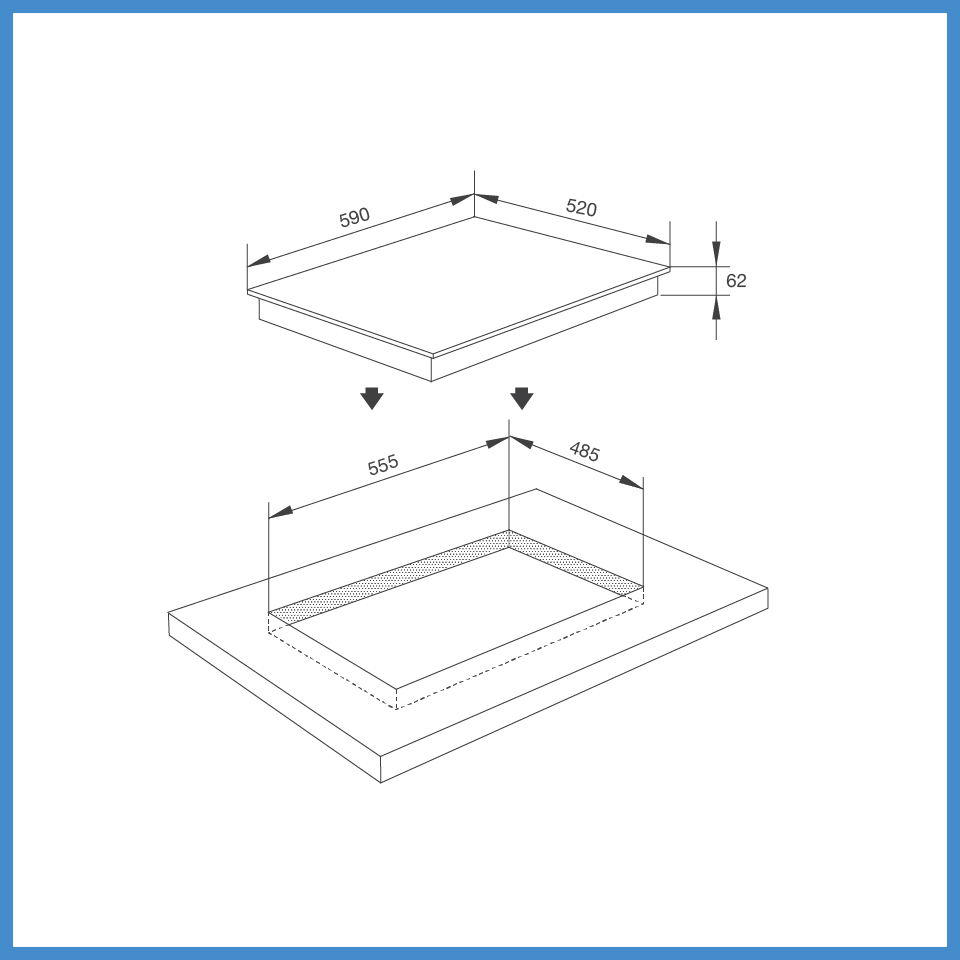 590
520
62
555
485