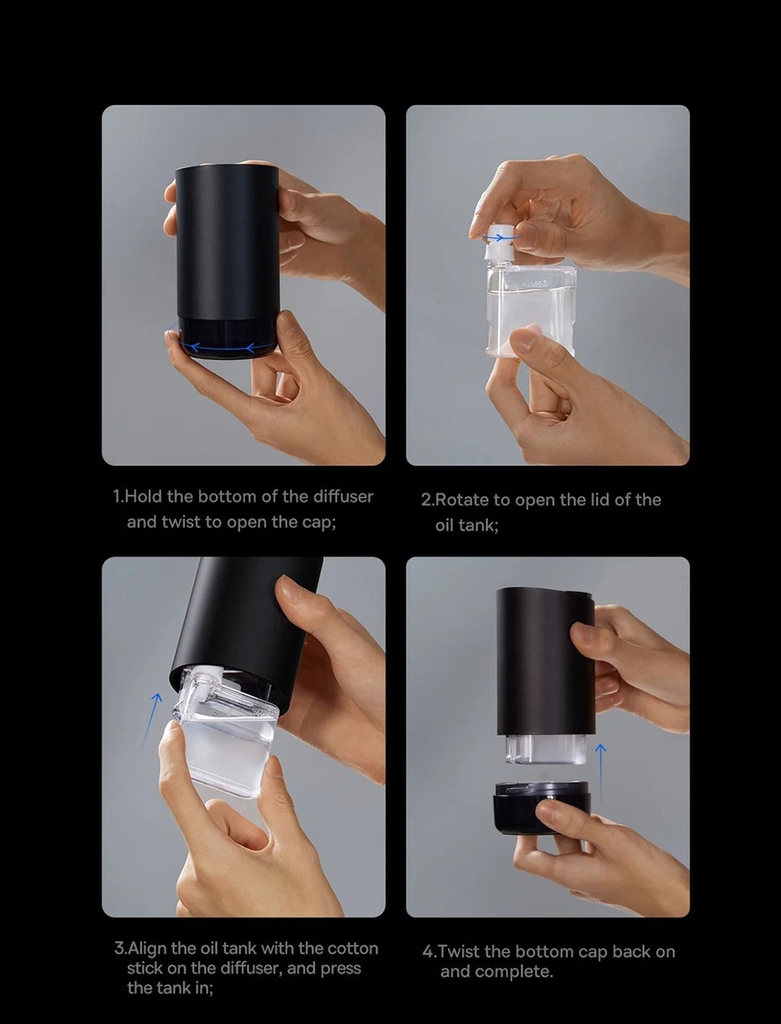 1.Hold the bottom of the diffuser and twist to open the cap;

2.Rotate to open the lid of the oil tank;

3.Align the oil tank with the cotton stick on the diffuser, and press the tank in;

4.Twist the bottom cap back on and complete.