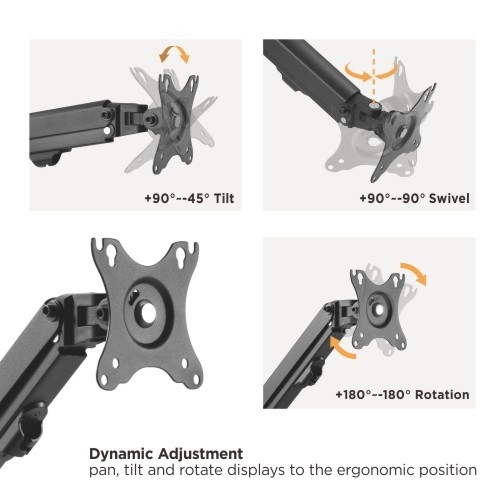 +90°~-45° Tilt

+90°~-90° Swivel

+180°~-180° Rotation

Dynamic Adjustment
pan, tilt and rotate displays to the ergonomic position