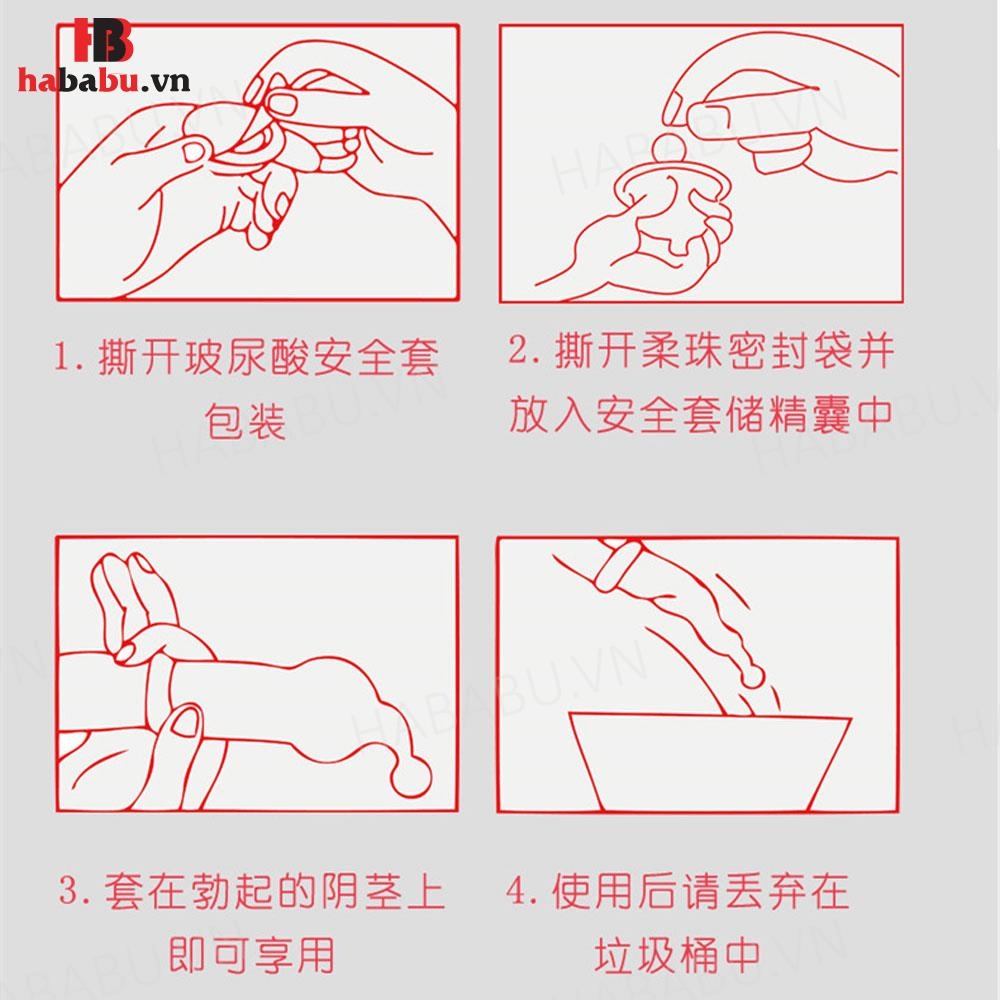 HB
hababu.vn

HABABU.VN

1. 撕开玻尿酸安全套包装

2. 撕开柔珠密封袋并放入安全套储精囊中

3. 套在勃起的阴茎上即可享用

4. 使用后请丢弃在垃圾桶中