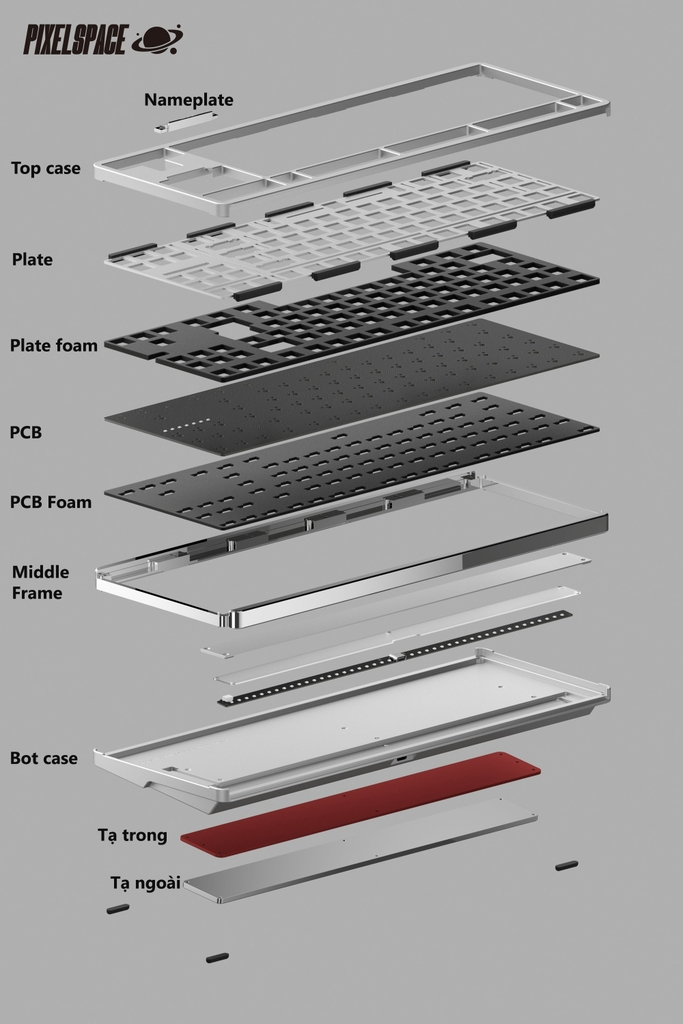 PIXELSPACE

Nameplate

Top case

Plate

Plate foam

PCB

PCB Foam

Middle Frame

Bot case

Tạ trong

Tạ ngoài