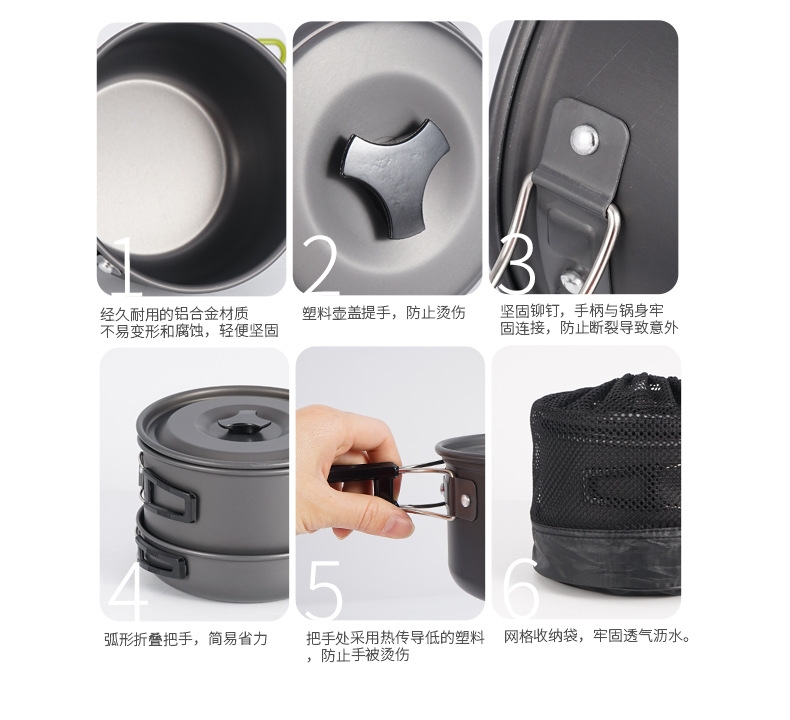 1

经久耐用的铝合金材质
不易变形和腐蚀，轻便坚固

2

塑料壶盖提手，防止烫伤

3

坚固铆钉，手柄与锅身牢固连接，防止断裂导致意外

4

弧形折叠把手，简易省力

5

把手处采用热传导低的塑料，防止手被烫伤

6

网格收纳袋，牢固透气沥水。