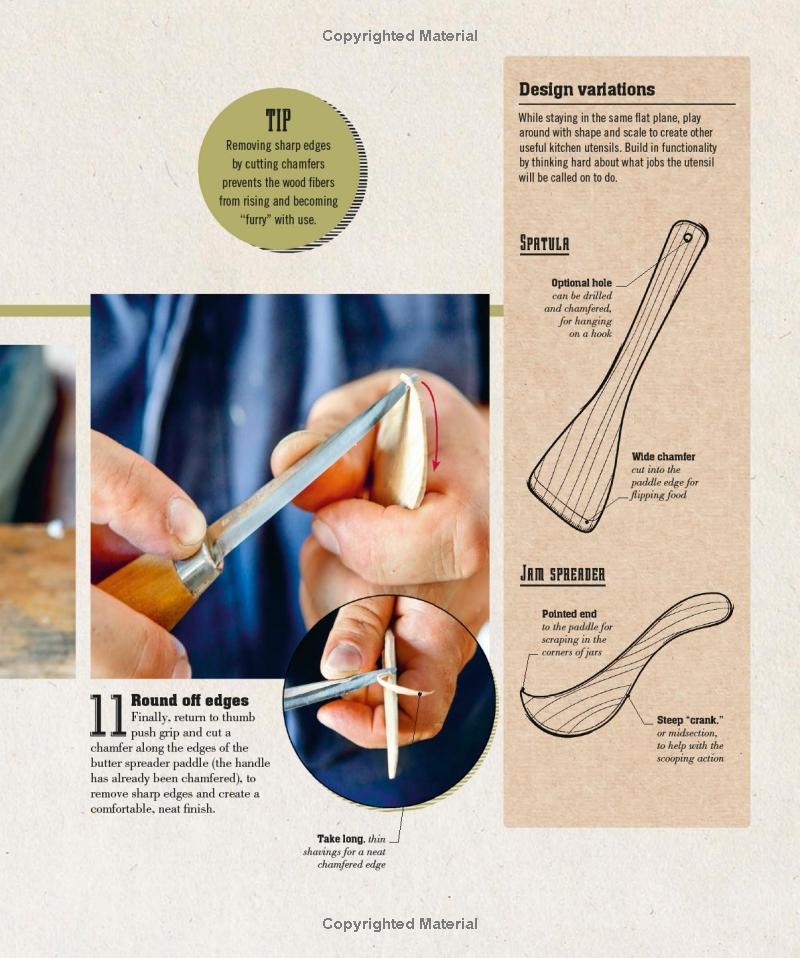 Copyrighted Material

TIP
Removing sharp edges by cutting chamfers prevents the wood fibers from rising and becoming "furry" with use.

11 Round off edges
Finally, return to thumb push grip and cut a chamfer along the edges of the butter spreader paddle (the handle has already been chamfered), to remove sharp edges and create a comfortable, neat finish.

Take long, thin shavings for a neat chamfered edge

Design variations
While staying in the same flat plane, play around with shape and scale to create other useful kitchen utensils. Build in functionality by thinking hard about what jobs the utensil will be called on to do.

SPATULA

Optional hole can be drilled and chamfered, for hanging on a hook

Wide chamfer cut into the paddle edge for flipping food

JAM SPREADER

Pointed end to the paddle for scraping in the corners of jars

Steep "crank," or midsection, to help with the scooping action

Copyrighted Material