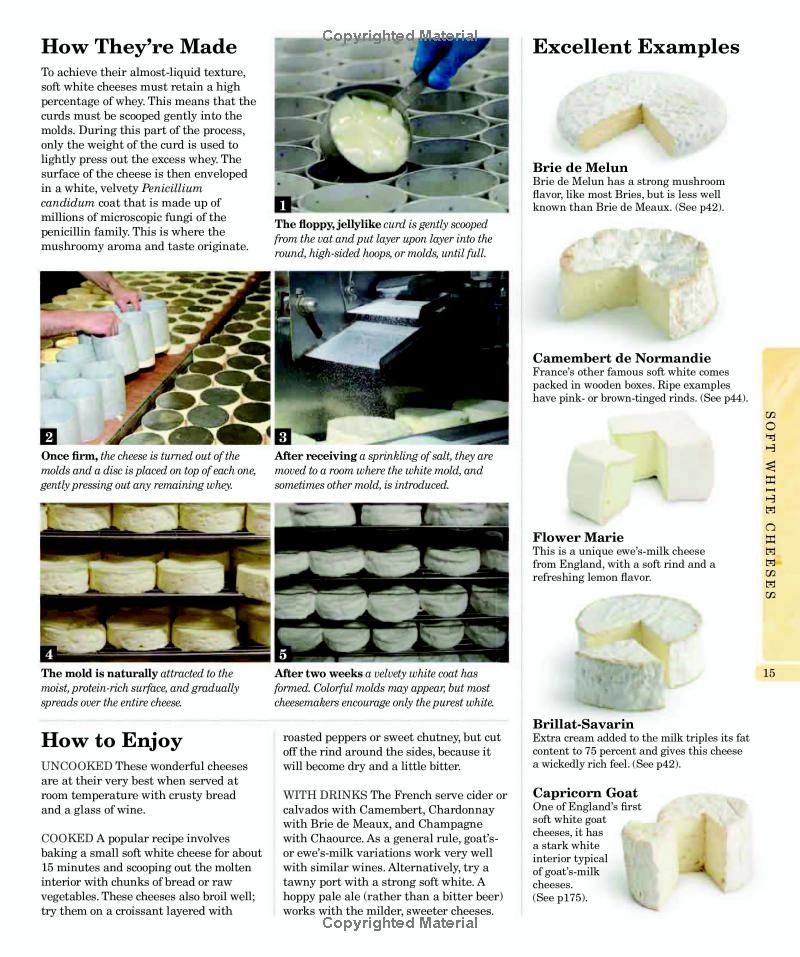 Copyrighted Material

How They're Made

To achieve their almost-liquid texture, soft white cheeses must retain a high percentage of whey. This means that the curds must be scooped gently into the molds. During this part of the process, only the weight of the curd is used to lightly press out the excess whey. The surface of the cheese is then enveloped in a white, velvety Penicillium candidum coat that is made up of millions of microscopic fungi of the penicillin family. This is where the mushroomy aroma and taste originate.

1
The floppy, jellylike curd is gently scooped from the vat and put layer upon layer into the round, high-sided hoops, or molds, until full.

2
Once firm, the cheese is turned out of the molds and a disc is placed on top of each one, gently pressing out any remaining whey.

3
After receiving a sprinkling of salt, they are moved to a room where the white mold, and sometimes other mold, is introduced.

4
The mold is naturally attracted to the moist, protein-rich surface, and gradually spreads over the entire cheese.

5
After two weeks a velvety white coat has formed. Colorful molds may appear, but most cheesemakers encourage only the purest white.

How to Enjoy

UNCOOKED These wonderful cheeses are at their very best when served at room temperature with crusty bread and a glass of wine.

COOKED A popular recipe involves baking a small soft white cheese for about 15 minutes and scooping out the molten interior with chunks of bread or raw vegetables. These cheeses also broil well; try them on a croissant layered with roasted peppers or sweet chutney, but cut off the rind around the sides, because it will become dry and a little bitter.

WITH DRINKS The French serve cider or calvados with Camembert, Chardonnay with Brie de Meaux, and Champagne with Chaource. As a general rule, goat's- or ewe's-milk variations work very well with similar wines. Alternatively, try a tawny port with a strong soft white. A hoppy pale ale (rather than a bitter beer) works with the milder, sweeter cheeses.

Excellent Examples

Brie de Melun
Brie de Melun has a strong mushroom flavor, like most Bries, but is less well known than Brie de Meaux. (See p42).

Camembert de Normandie
France's other famous soft white comes packed in wooden boxes. Ripe examples have pink- or brown-tinged rinds. (See p44).

Flower Marie
This is a unique ewe's-milk cheese from England, with a soft rind and a refreshing lemon flavor.

Brillat-Savarin
Extra cream added to the milk triples its fat content to 75 percent and gives this cheese a wickedly rich feel. (See p42).

Capricorn Goat
One of England's first soft white goat cheeses, it has a stark white interior typical of goat's-milk cheeses. (See p175).

SOFT WHITE CHEESES

15

Copyrighted Material