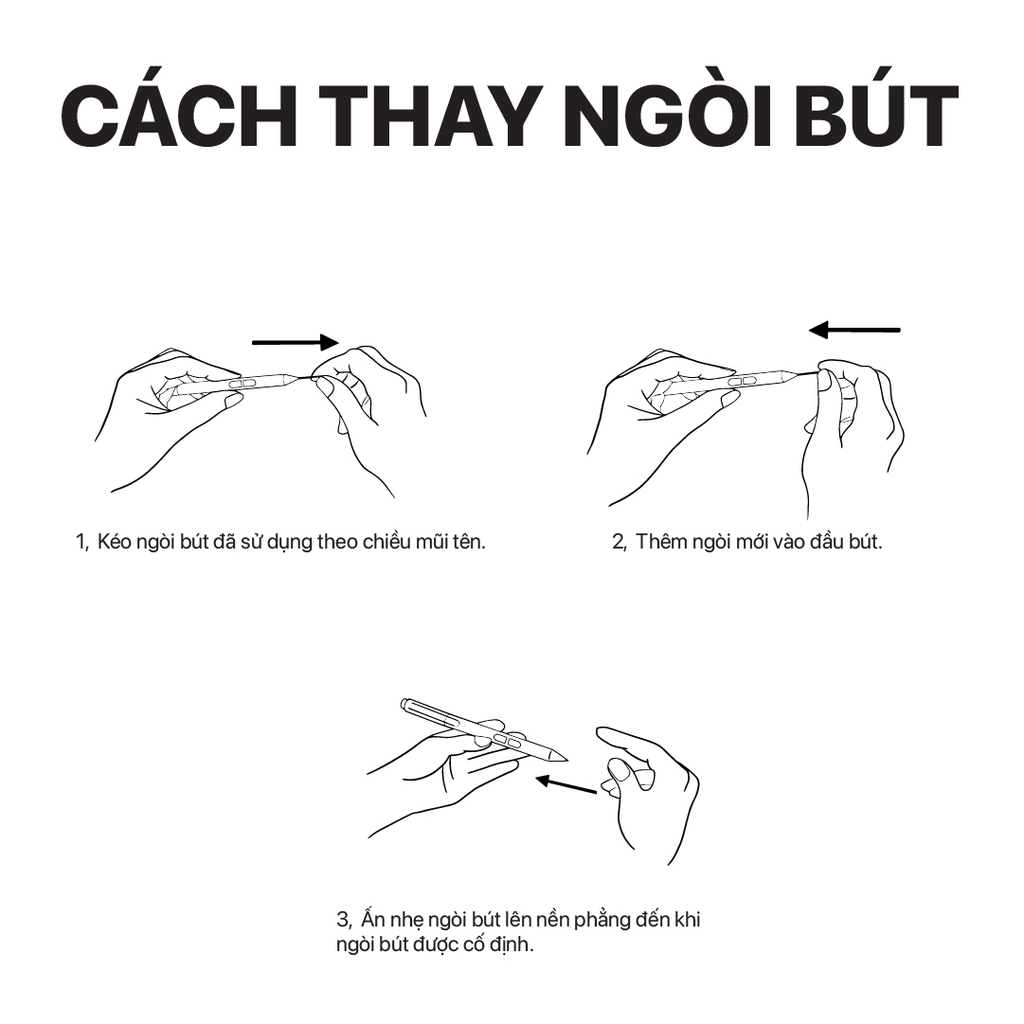 CÁCH THAY NGÒI BÚT

1, Kéo ngòi bút đã sử dụng theo chiều mũi tên.

2, Thêm ngòi mới vào đầu bút.

3, Ấn nhẹ ngòi bút lên nền phẳng đến khi ngòi bút được cố định.