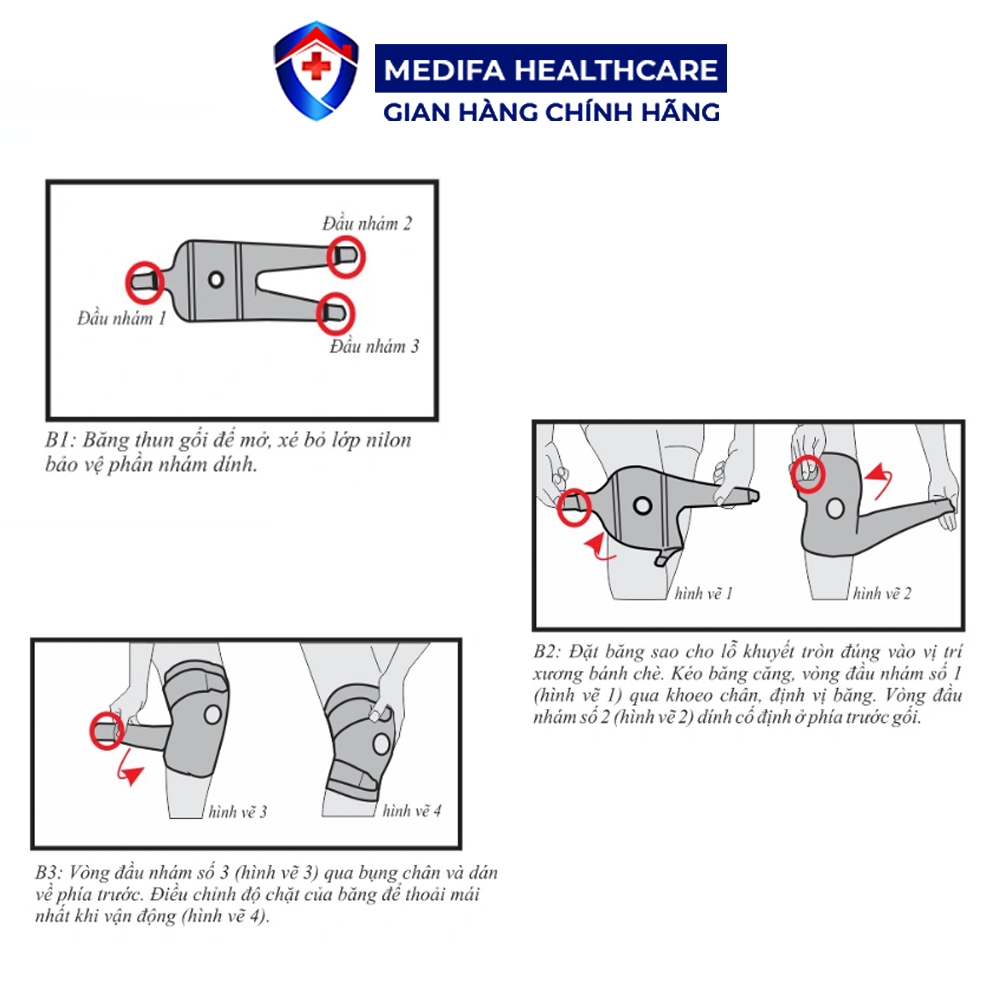 MEDIFA HEALTHCARE
GIAN HÀNG CHÍNH HÃNG

Đầu nhám 2
Đầu nhám 1
Đầu nhám 3

B1: Băng thun gối để mở, xé bỏ lớp nilon bảo vệ phần nhám dính.

hình vẽ 1
hình vẽ 2

B2: Đặt băng sao cho lỗ khuyết tròn đúng vào vị trí xương bánh chè. Kéo băng căng, vòng đầu nhám số 1 (hình vẽ 1) qua khoeo chân, định vị băng. Vòng đầu nhám số 2 (hình vẽ 2) dính cố định ở phía trước gối.

hình vẽ 3
hình vẽ 4

B3: Vòng đầu nhám số 3 (hình vẽ 3) qua bụng chân và dán về phía trước. Điều chỉnh độ chặt của băng để thoải mái nhất khi vận động (hình vẽ 4).