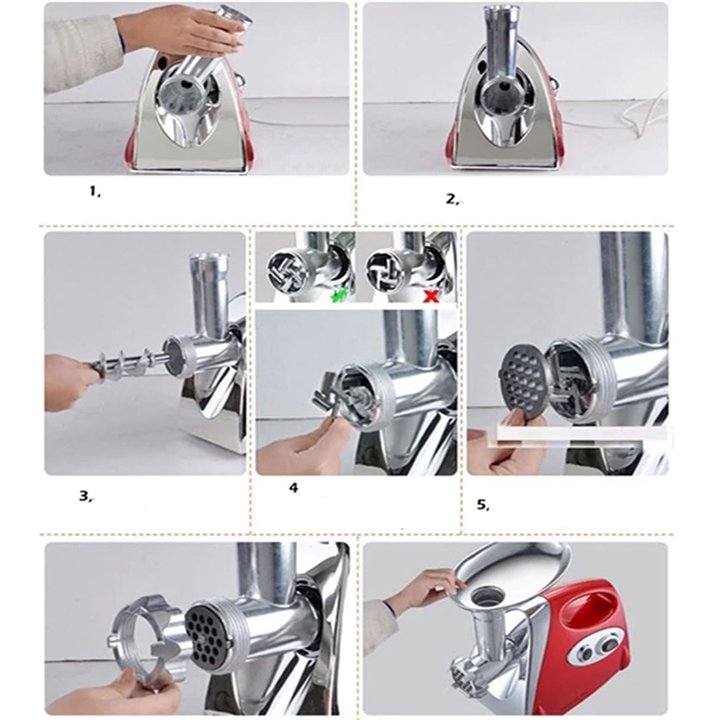 1,

2,

3,

4

5,