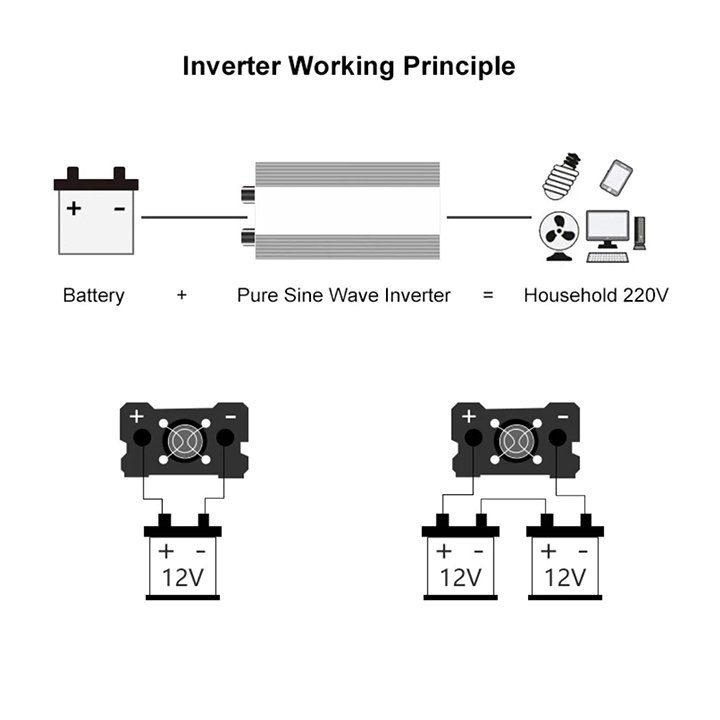 Inverter Working Principle

+ -

Battery + Pure Sine Wave Inverter = Household 220V

+ -

+ -
12V

+ -

+ -
12V

+ -
12V