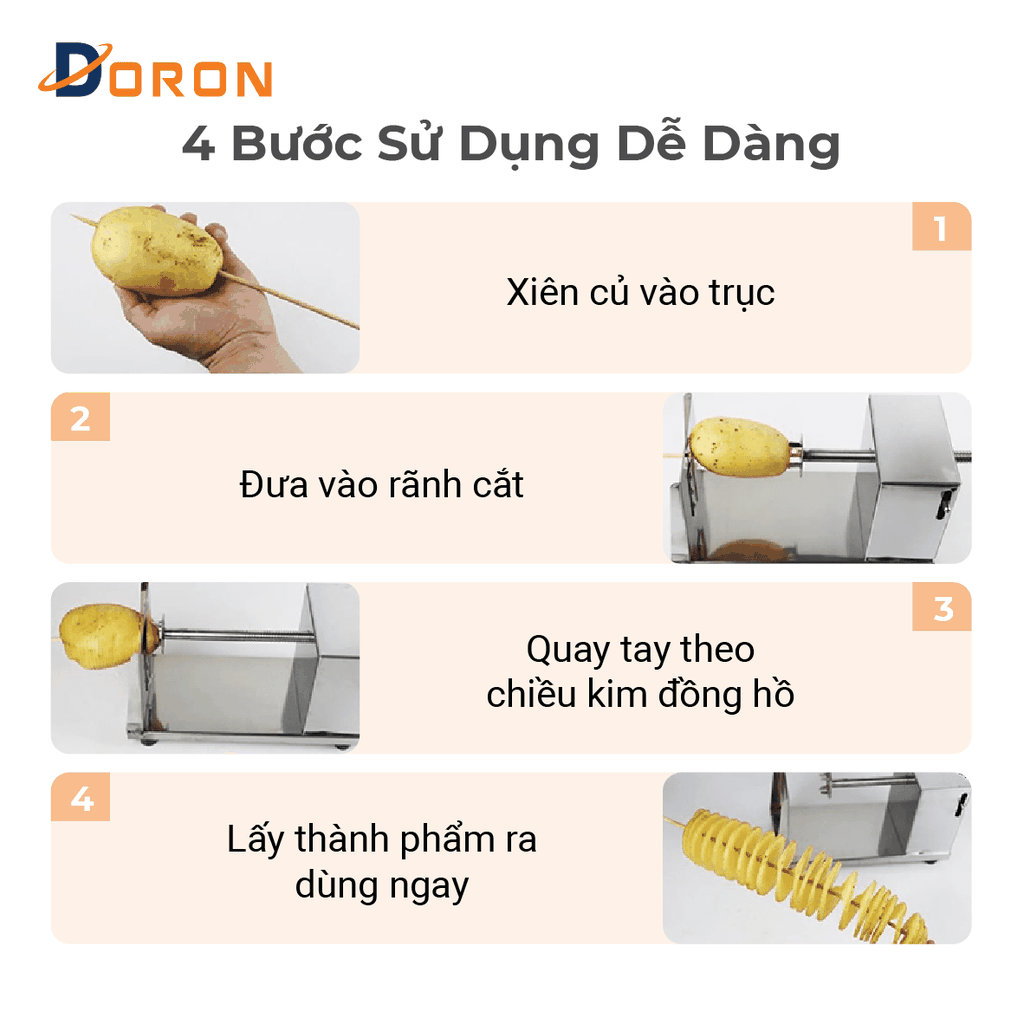 DORON

4 Bước Sử Dụng Dễ Dàng

1

Xiên củ vào trục

2

Đưa vào rãnh cắt

3

Quay tay theo chiều kim đồng hồ

4

Lấy thành phẩm ra dùng ngay