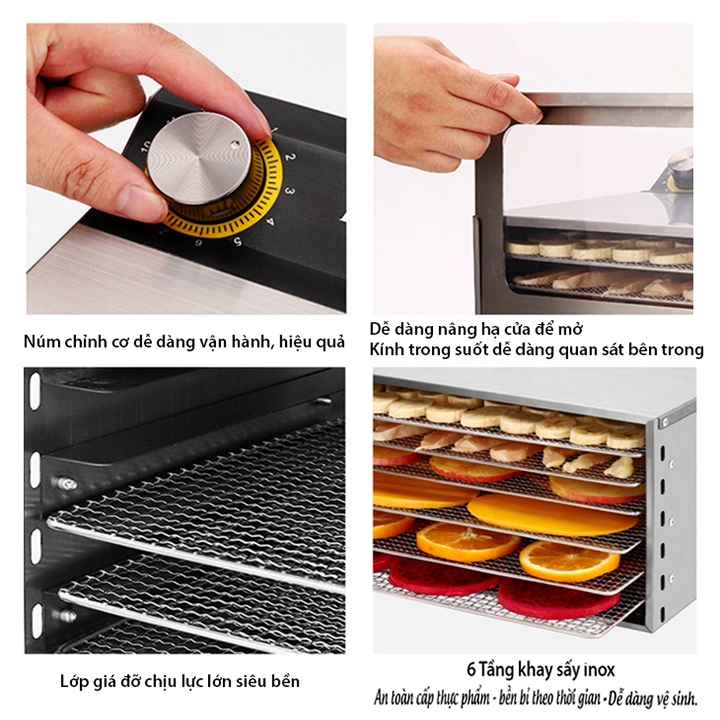 10
1
2
3
4
5
6
7

Núm chỉnh cơ dễ dàng vận hành, hiệu quả

Dễ dàng nâng hạ cửa để mở
Kính trong suốt dễ dàng quan sát bên trong

Lớp giá đỡ chịu lực lớn siêu bền

6 Tầng khay sấy inox
An toàn cấp thực phẩm - bền bỉ theo thời gian - Dễ dàng vệ sinh.