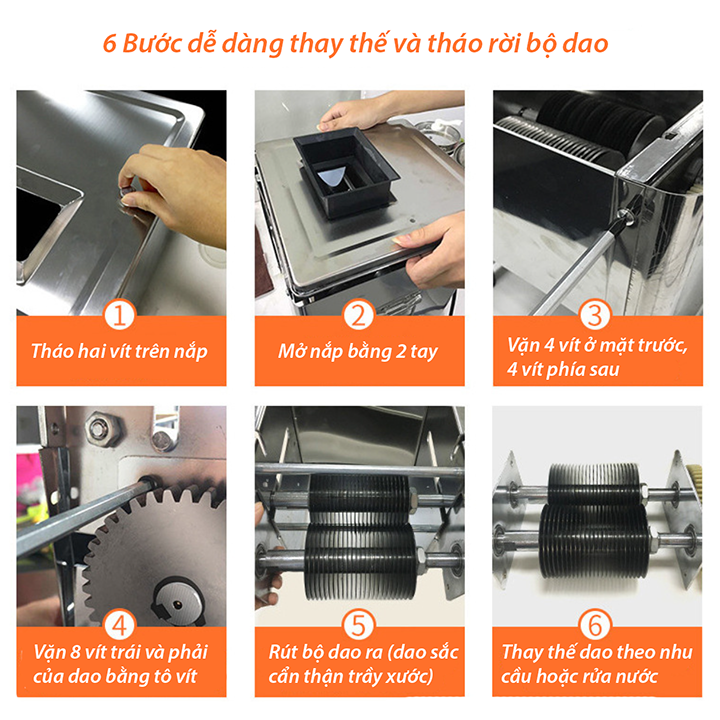 6 Bước dễ dàng thay thế và tháo rời bộ dao

1
Tháo hai vít trên nắp

2
Mở nắp bằng 2 tay

3
Vặn 4 vít ở mặt trước, 4 vít phía sau

4
Vặn 8 vít trái và phải của dao bằng tô vít

5
Rút bộ dao ra (dao sắc cẩn thận trầy xước)

6
Thay thế dao theo nhu cầu hoặc rửa nước