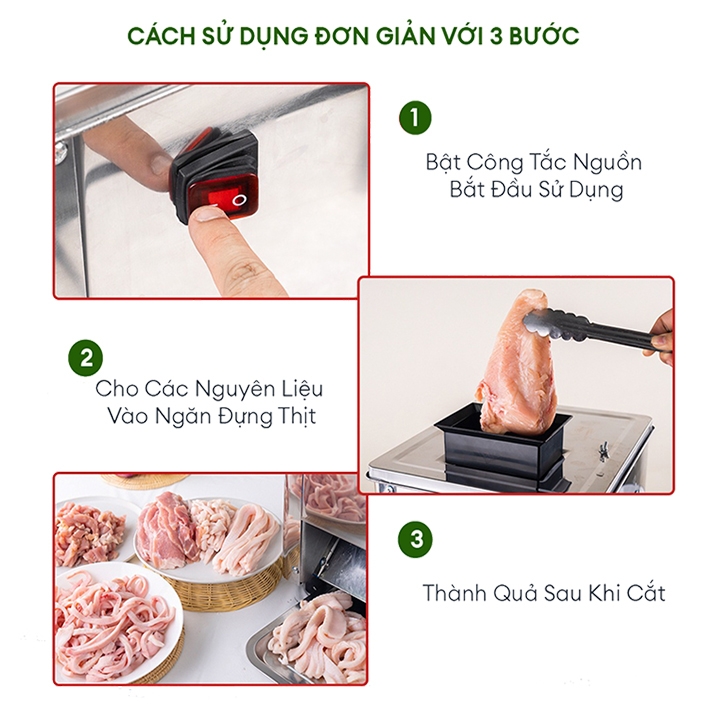 CÁCH SỬ DỤNG ĐƠN GIẢN VỚI 3 BƯỚC

1

Bật Công Tắc Nguồn Bắt Đầu Sử Dụng

2

Cho Các Nguyên Liệu Vào Ngăn Đựng Thịt

3

Thành Quả Sau Khi Cắt