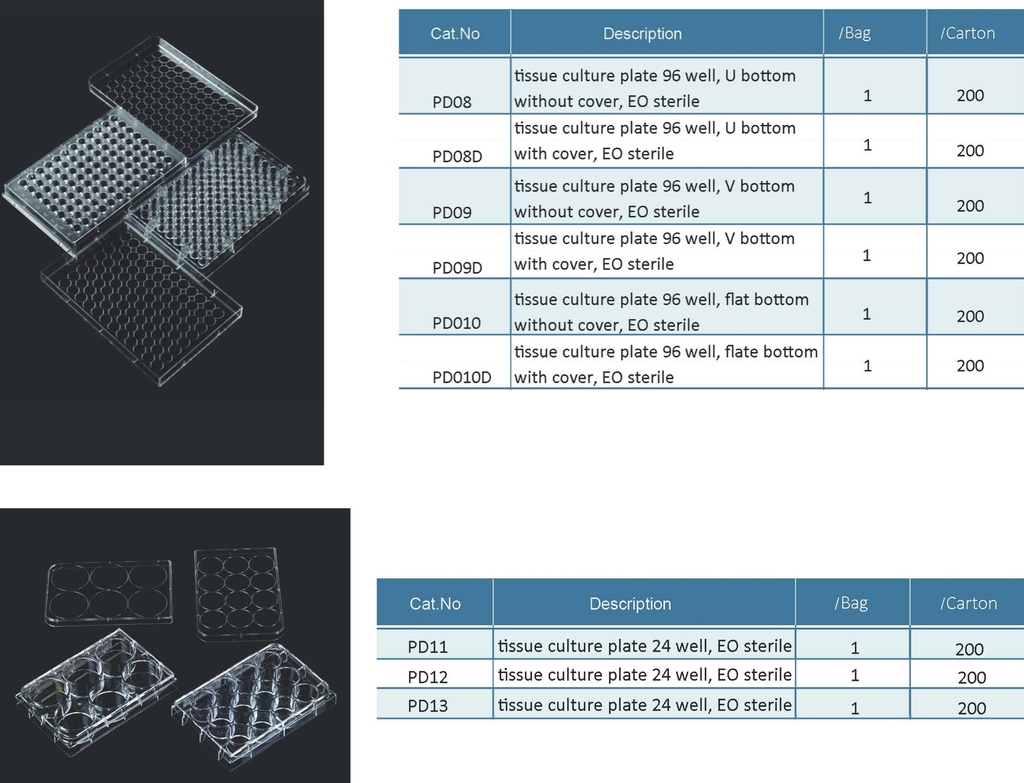 | Cat.No | Description | /Bag | /Carton |
|---|---|---|---|
| PD08 | tissue culture plate 96 well, U bottom without cover, EO sterile | 1 | 200 |
| PD08D | tissue culture plate 96 well, U bottom with cover, EO sterile | 1 | 200 |
| PD09 | tissue culture plate 96 well, V bottom without cover, EO sterile | 1 | 200 |
| PD09D | tissue culture plate 96 well, V bottom with cover, EO sterile | 1 | 200 |
| PD010 | tissue culture plate 96 well, flat bottom without cover, EO sterile | 1 | 200 |
| PD010D | tissue culture plate 96 well, flate bottom with cover, EO sterile | 1 | 200 |

| Cat.No | Description | /Bag | /Carton |
|---|---|---|---|
| PD11 | tissue culture plate 24 well, EO sterile | 1 | 200 |
| PD12 | tissue culture plate 24 well, EO sterile | 1 | 200 |
| PD13 | tissue culture plate 24 well, EO sterile | 1 | 200 |