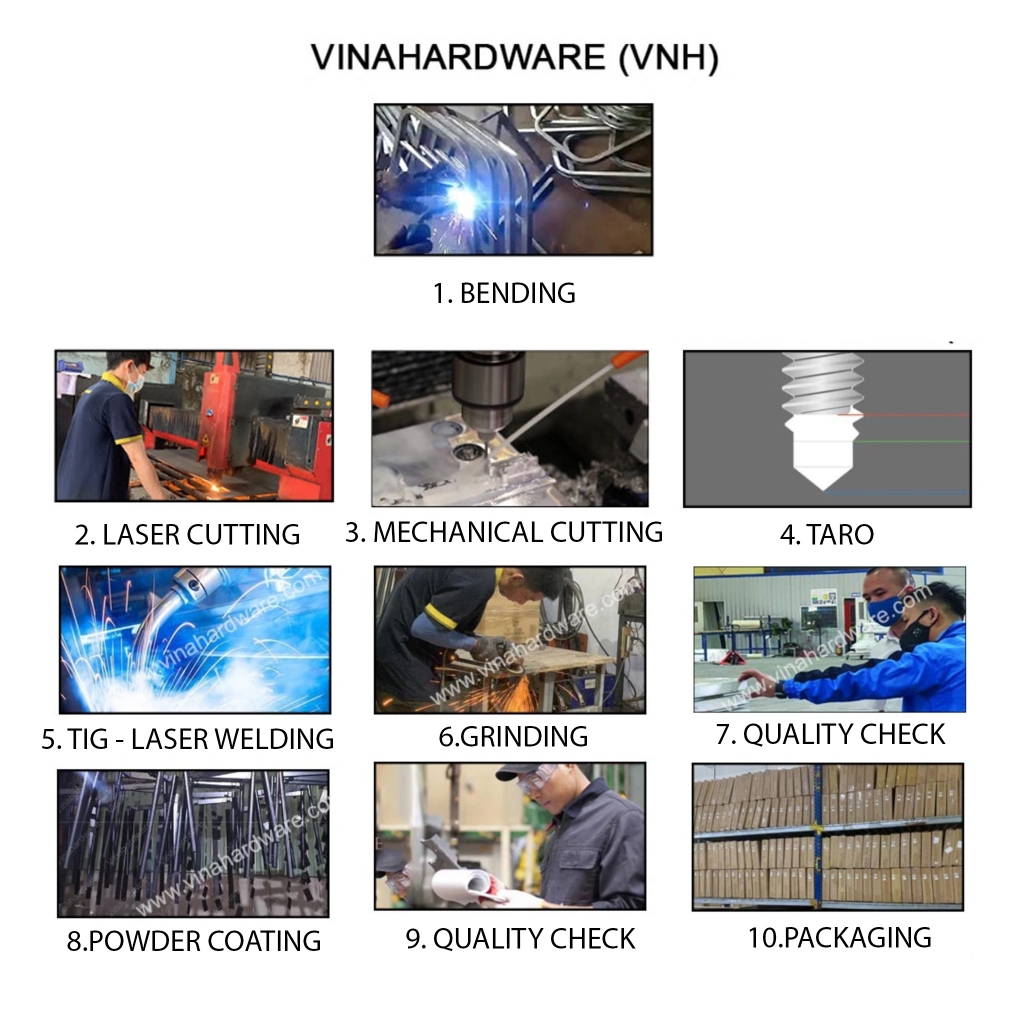 VINAHARDWARE (VNH)

1. BENDING

2. LASER CUTTING

3. MECHANICAL CUTTING

4. TARO

www.vinahardware.com

5. TIG - LASER WELDING

www.vinahardware.com

6.GRINDING

www.vinahardware.com

7. QUALITY CHECK

www.vinahardware.com

8.POWDER COATING

9. QUALITY CHECK

10.PACKAGING